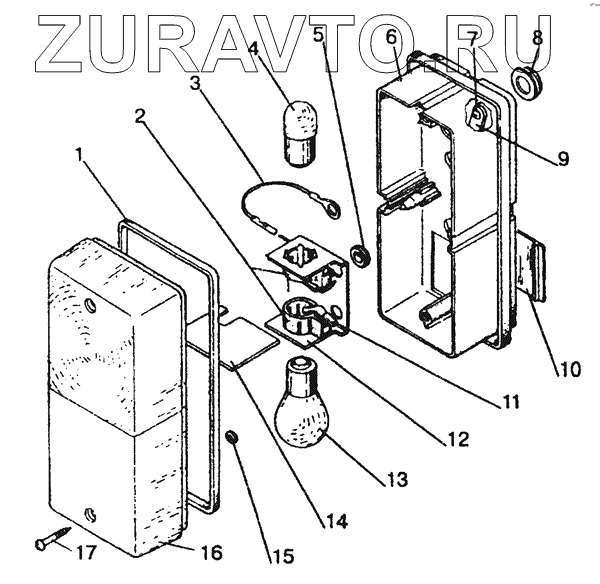 ZURAVTO.RU
1
2
3
4
5
6
7
8
9
10
11
12
13
14
15
16
17